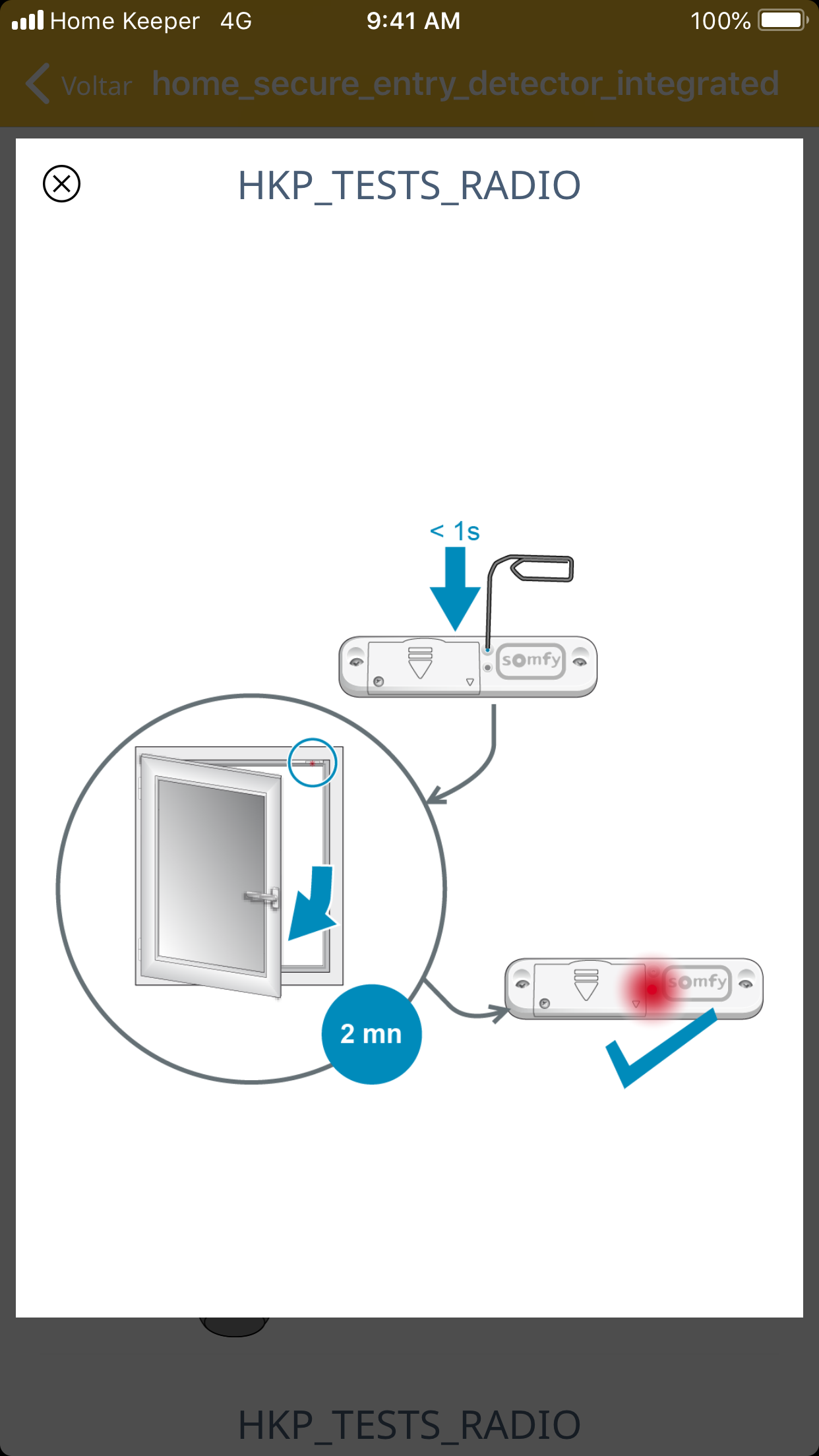 Home Keeper 4G 9:41 AM 100%

Voltar home_secure_entry_detector_integrated

HKP_TESTS_RADIO

< 1s

somfy

2 mn

somfy

HKP_TESTS_RADIO